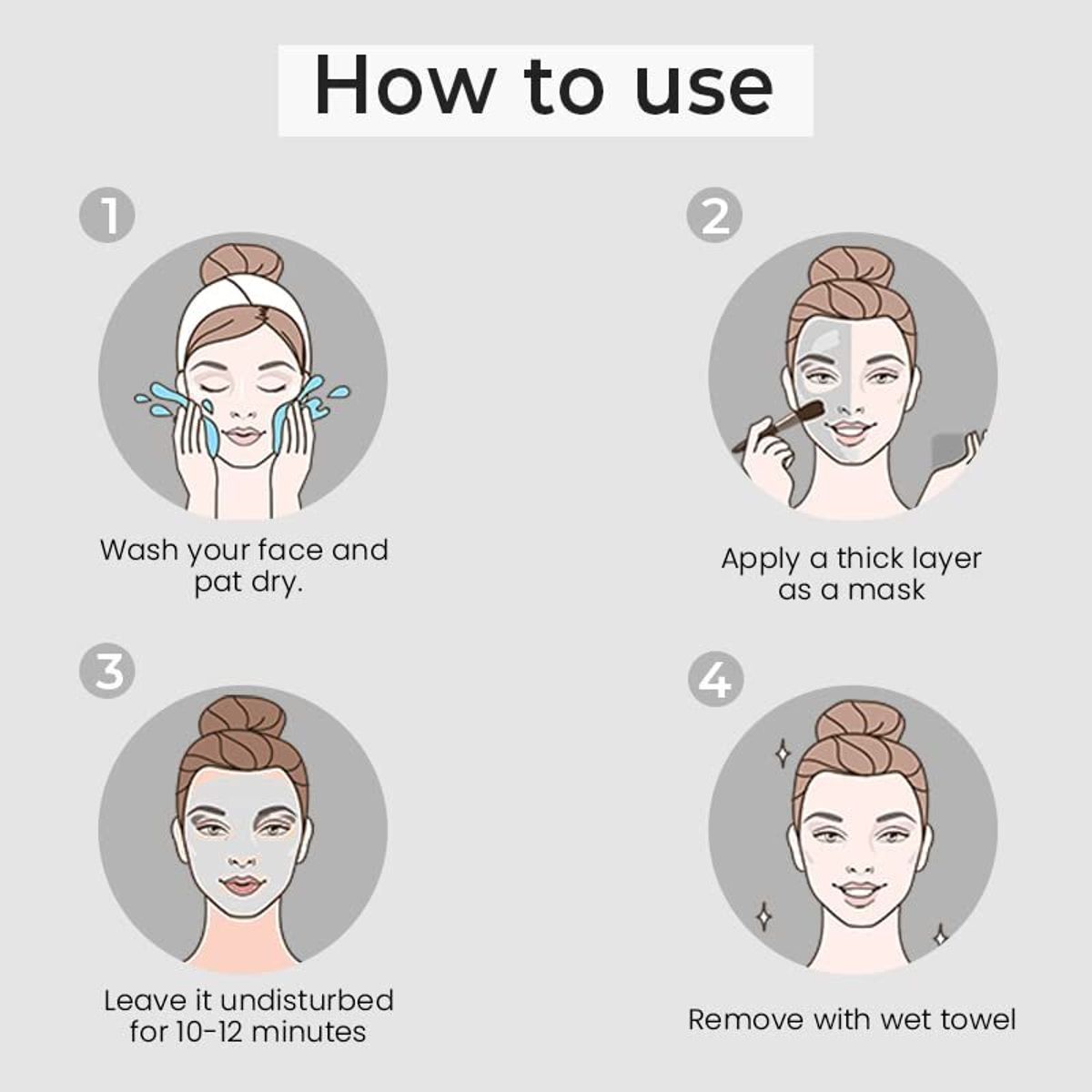 How to use

1

Wash your face and pat dry.

2

Apply a thick layer as a mask

3

Leave it undisturbed for 10-12 minutes

4

Remove with wet towel