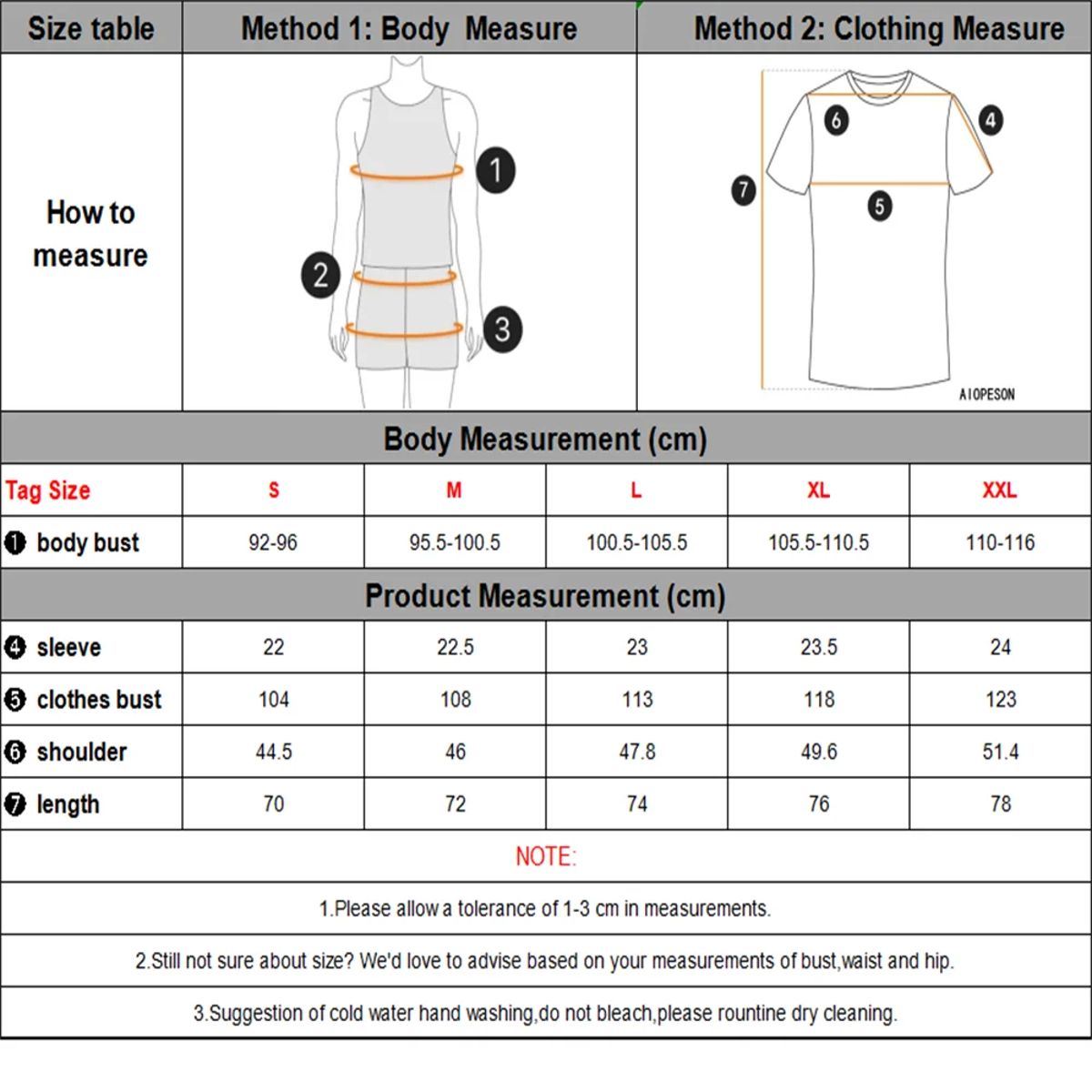 | Size table | Method 1: Body Measure | Method 2: Clothing Measure |
|---|---|---|
| How to measure | 1 2 3 | 6 4 7 5 AIOPESON |

Body Measurement (cm)

| Tag Size | S | M | L | XL | XXL |
|---|---|---|---|---|---|
| ❶ body bust | 92-96 | 95.5-100.5 | 100.5-105.5 | 105.5-110.5 | 110-116 |

Product Measurement (cm)

| | | | | | |
|---|---|---|---|---|---|
| ❹ sleeve | 22 | 22.5 | 23 | 23.5 | 24 |
| ❺ clothes bust | 104 | 108 | 113 | 118 | 123 |
| ❻ shoulder | 44.5 | 46 | 47.8 | 49.6 | 51.4 |
| ❼ length | 70 | 72 | 74 | 76 | 78 |

NOTE:

1.Please allow a tolerance of 1-3 cm in measurements.

2.Still not sure about size? We'd love to advise based on your measurements of bust,waist and hip.

3.Suggestion of cold water hand washing,do not bleach,please rountine dry cleaning.