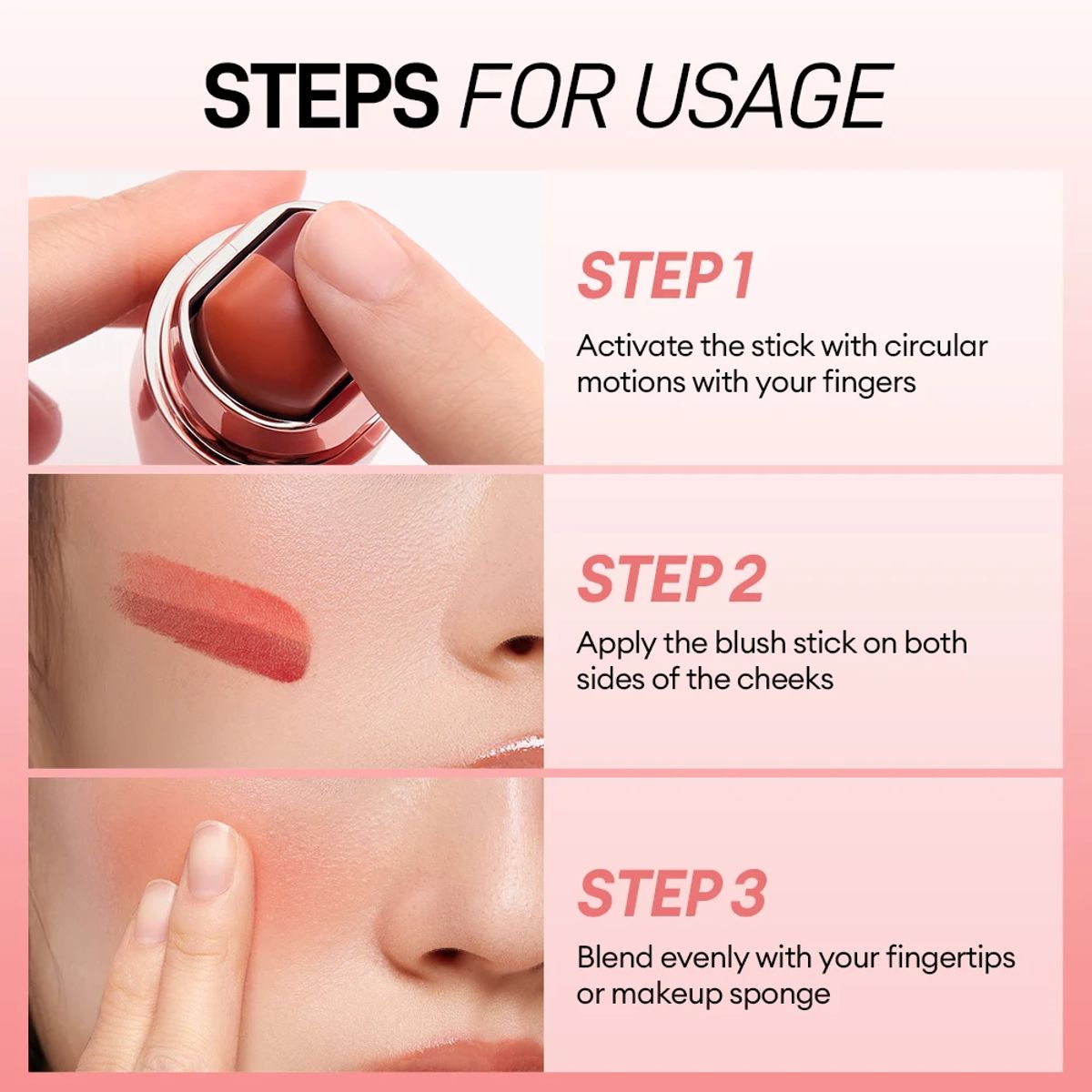 STEPS FOR USAGE

STEP 1

Activate the stick with circular motions with your fingers

STEP 2

Apply the blush stick on both sides of the cheeks

STEP 3

Blend evenly with your fingertips or makeup sponge